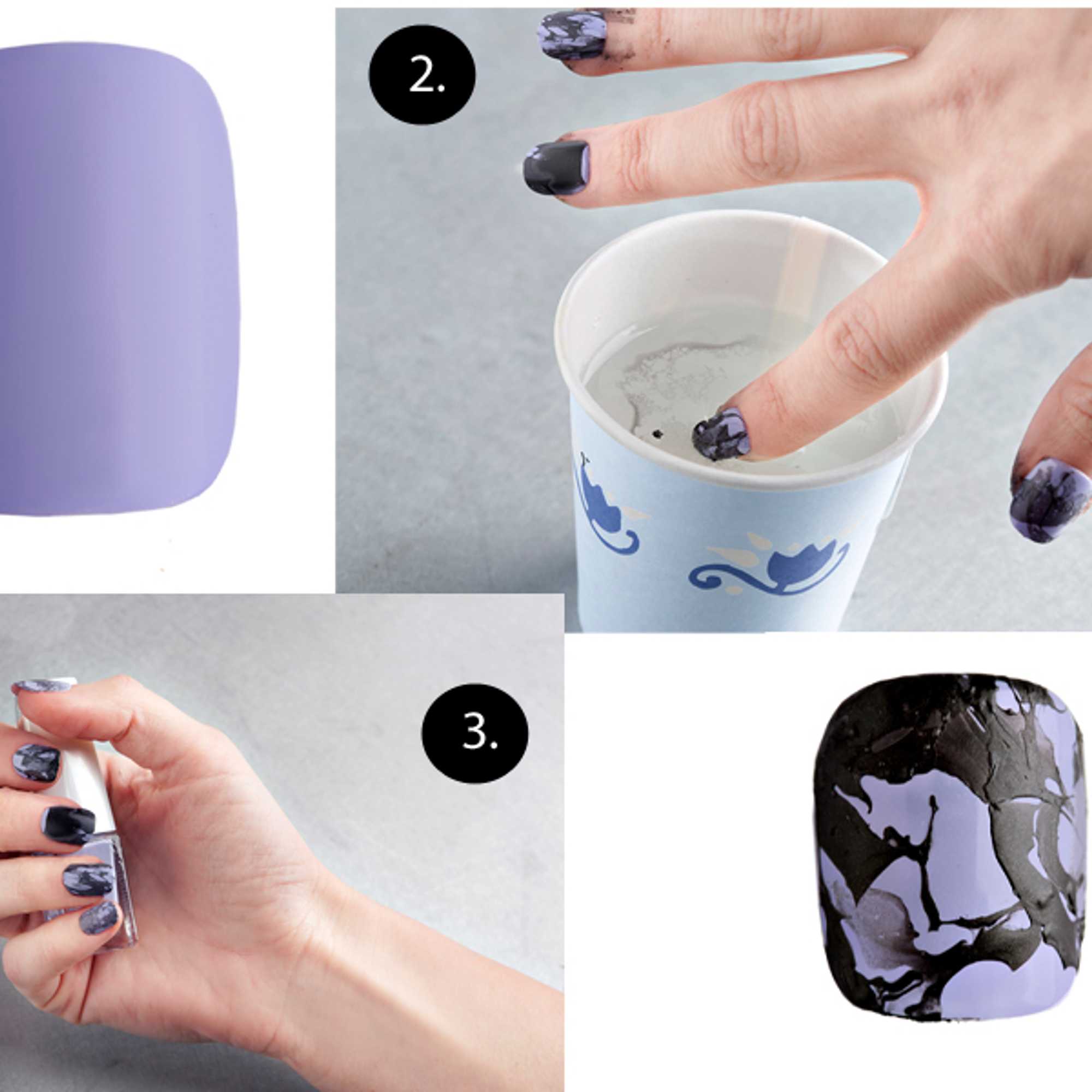 2.

3.